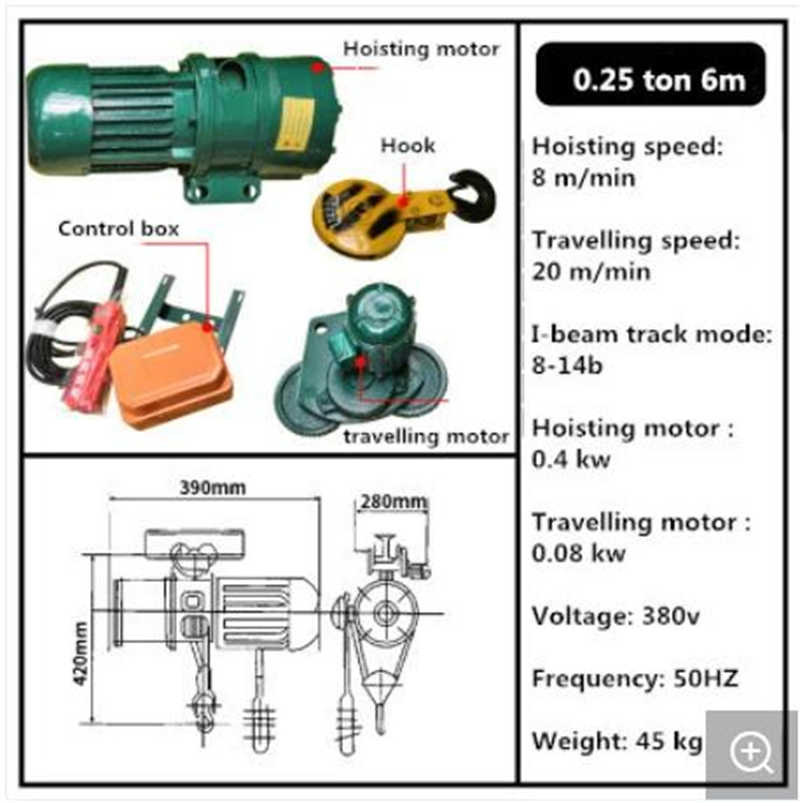 Hoisting motor

Hook

Control box

travelling motor

390mm

280mm

420mm

0.25 ton 6m

Hoisting speed: 8 m/min

Travelling speed: 20 m/min

I-beam track mode: 8-14b

Hoisting motor : 0.4 kw

Travelling motor : 0.08 kw

Voltage: 380v

Frequency: 50HZ

Weight: 45 kg