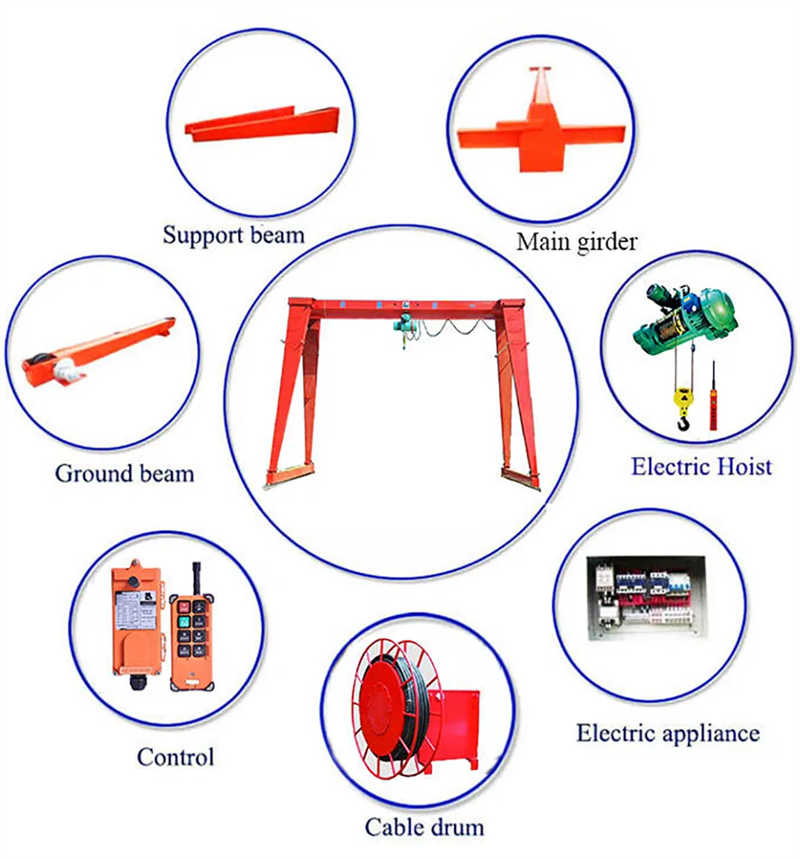 Support beam

Main girder

Ground beam

Electric Hoist

Control

Electric appliance

Cable drum