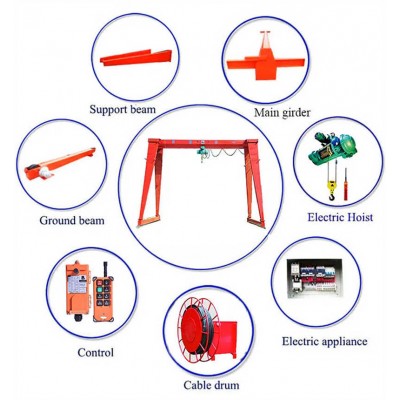 Support beam

Main girder

Ground beam

Electric Hoist

Control

Electric appliance

Cable drum