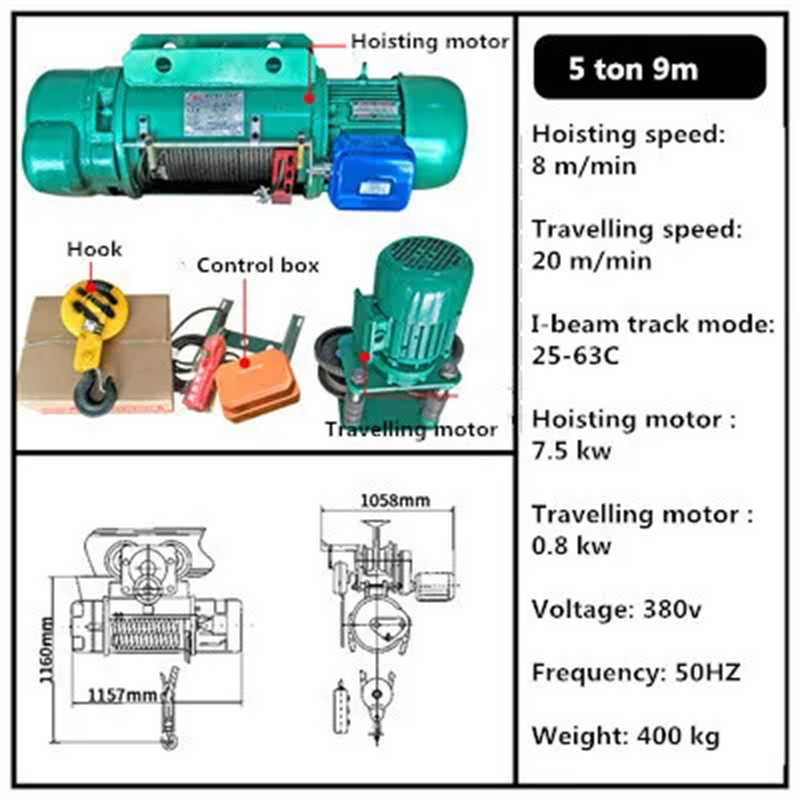 Hoisting motor

Hook

Control box

Travelling motor

1058mm

1160mm

1157mm

5 ton 9m

Hoisting speed: 8 m/min

Travelling speed: 20 m/min

I-beam track mode: 25-63C

Hoisting motor : 7.5 kw

Travelling motor : 0.8 kw

Voltage: 380v

Frequency: 50HZ

Weight: 400 kg