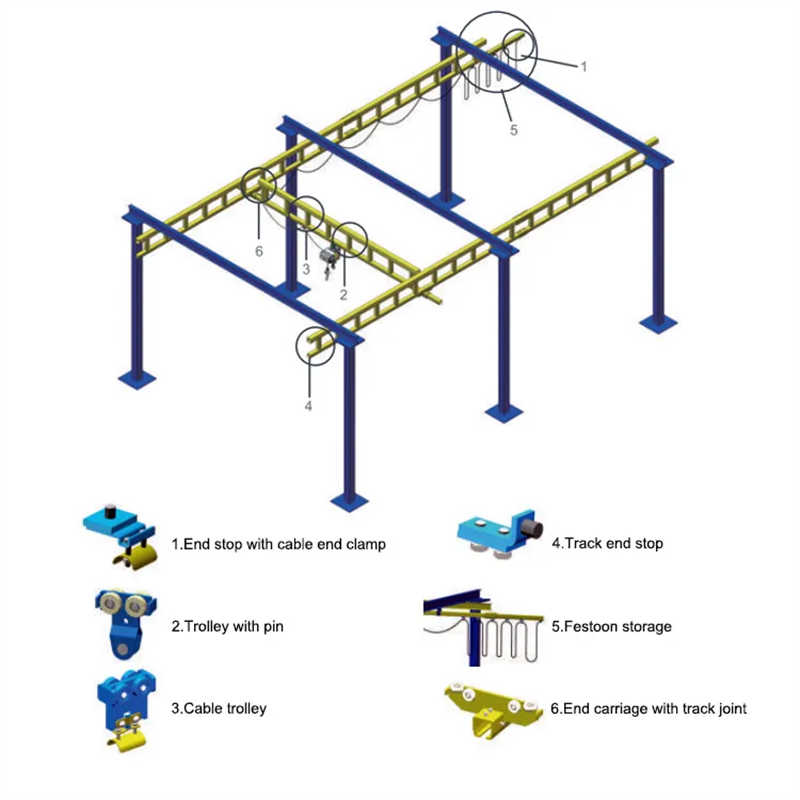 1

5

6

3

2

4

1.End stop with cable end clamp

2.Trolley with pin

3.Cable trolley

4.Track end stop

5.Festoon storage

6.End carriage with track joint