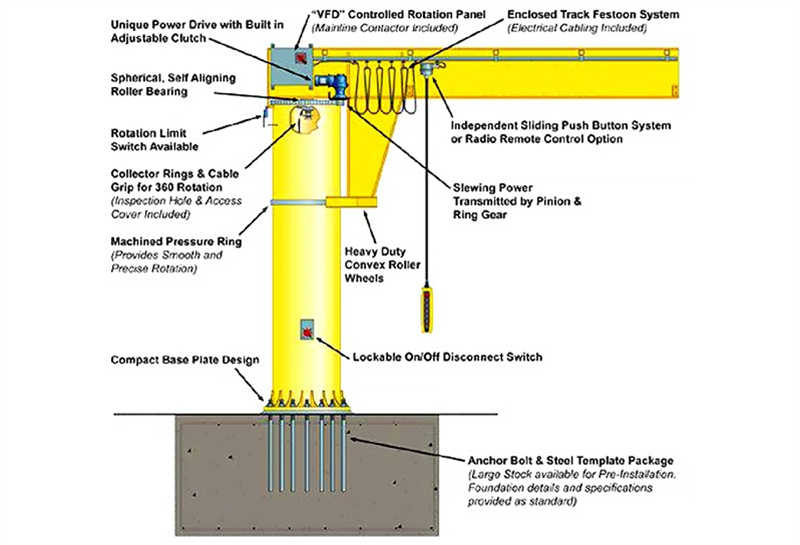 Unique Power Drive with Built in Adjustable Clutch

"VFD" Controlled Rotation Panel
(Mainline Contactor included)

Enclosed Track Festoon System
(Electrical Cabling Included)

Spherical, Self Aligning Roller Bearing

Rotation Limit Switch Available

Independent Sliding Push Button System or Radio Remote Control Option

Collector Rings & Cable Grip for 360 Rotation
(Inspection Hole & Access Cover Included)

Slewing Power Transmitted by Pinion & Ring Gear

Machined Pressure Ring
(Provides Smooth and Precise Rotation)

Heavy Duty Convex Roller Wheels

Compact Base Plate Design

Lockable On/Off Disconnect Switch

Anchor Bolt & Steel Template Package
(Large Stock available for Pre-Installation. Foundation details and specifications provided as standard)